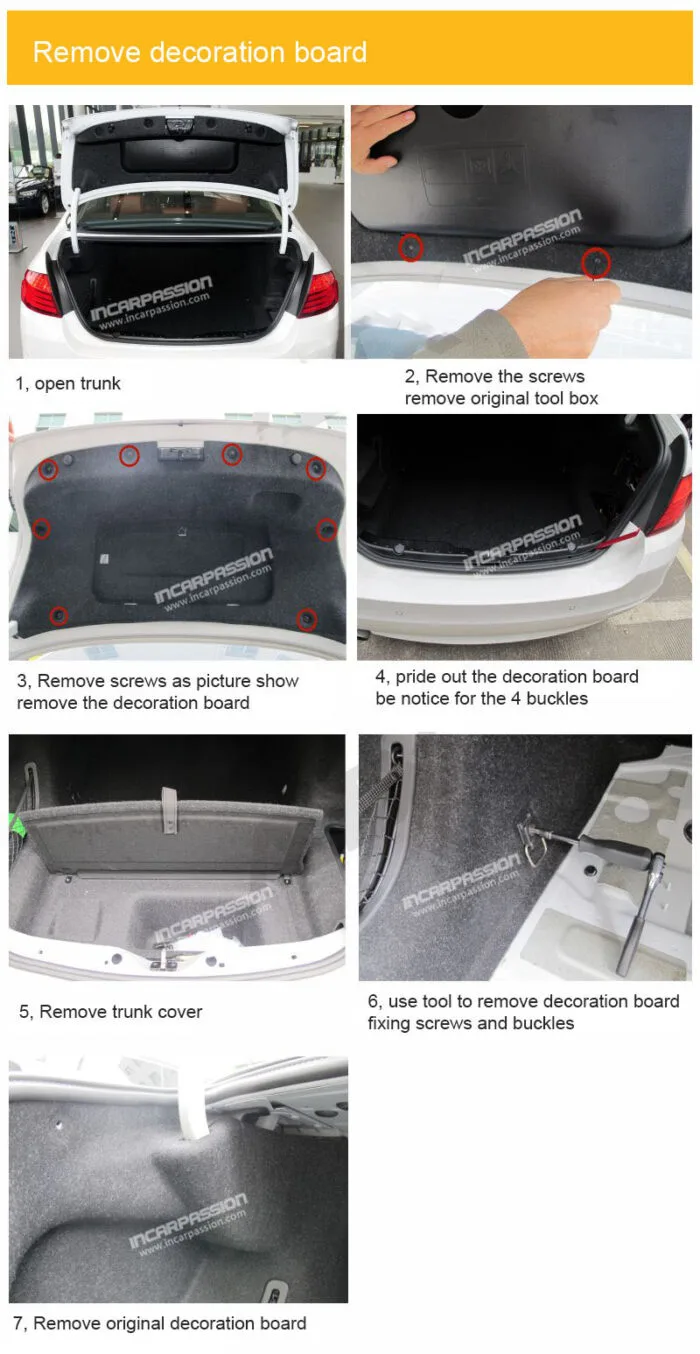 Remove decoration board

INCARPASSION
www.incarpassion.com

1, open trunk

INCARPASSION
www.incarpassion.com

2, Remove the screws
remove original tool box

INCARPASSION
www.incarpassion.com

3, Remove screws as picture show
remove the decoration board

INCARPASSION
www.incarpassion.com

4, pride out the decoration board
be notice for the 4 buckles

INCARPASSION
www.incarpassion.com

5, Remove trunk cover

INCARPASSION
www.incarpassion.com

6, use tool to remove decoration board
fixing screws and buckles

INCARPASSION
www.incarpassion.com

7, Remove original decoration board