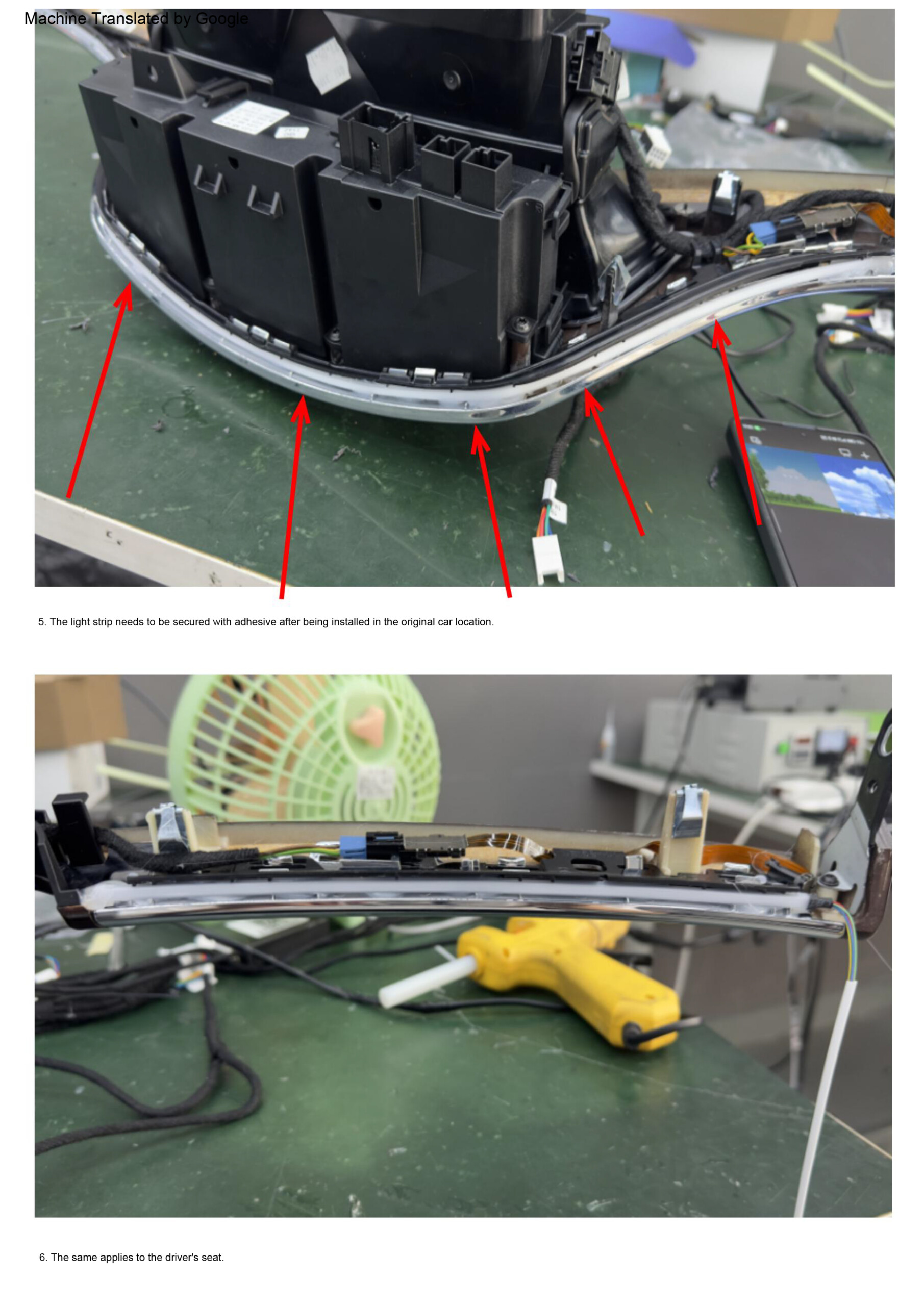 Machine Translated by Google

5. The light strip needs to be secured with adhesive after being installed in the original car location.

6. The same applies to the driver's seat.