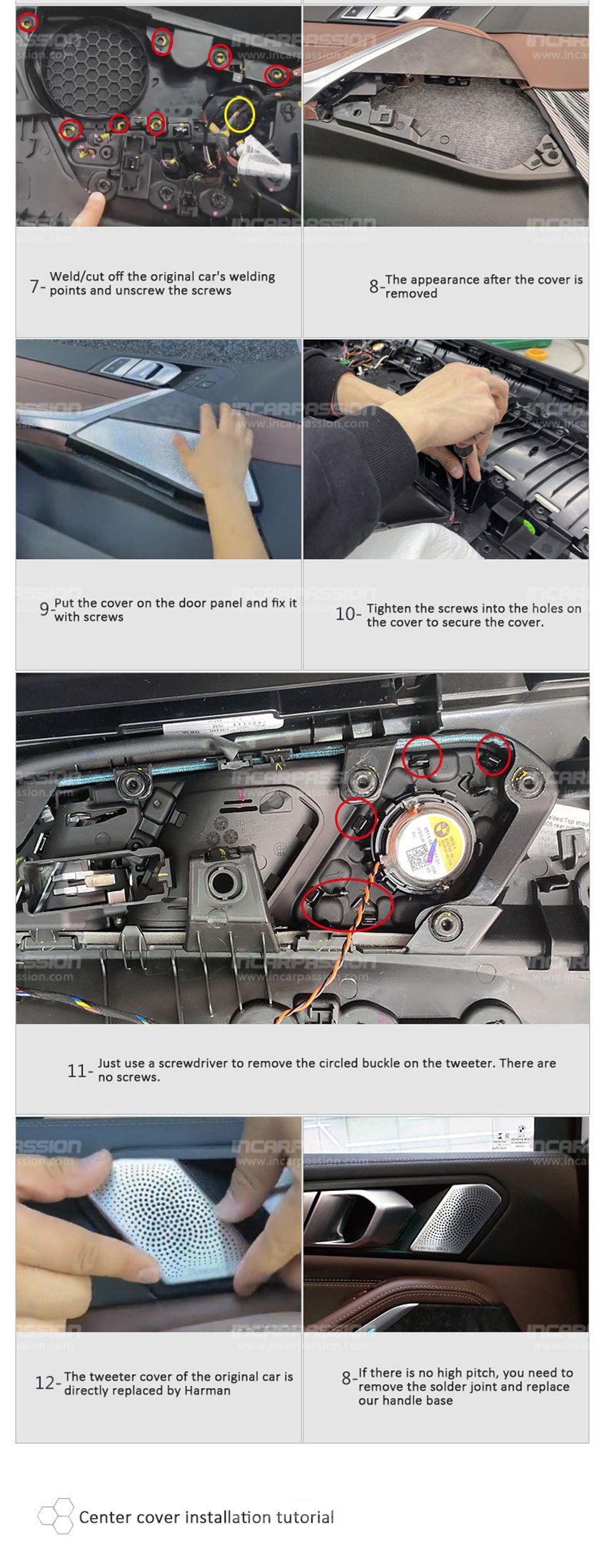 INCARPASSION www.incarpassion.com

7- Weld/cut off the original car's welding points and unscrew the screws

8- The appearance after the cover is removed

9- Put the cover on the door panel and fix it with screws

10- Tighten the screws into the holes on the cover to secure the cover.

11- Just use a screwdriver to remove the circled buckle on the tweeter. There are no screws.

12- The tweeter cover of the original car is directly replaced by Harman

8- If there is no high pitch, you need to remove the solder joint and replace our handle base

Center cover installation tutorial